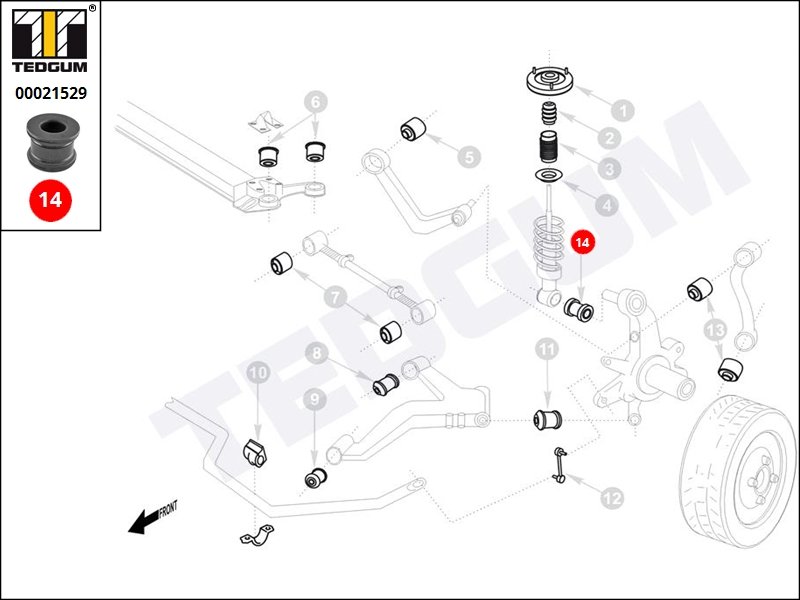 ®
TEDGUM
00021529
14

6
5
1
2
3
4
14
7
13
8
11
10
9
12
FRONT
TEDGUM