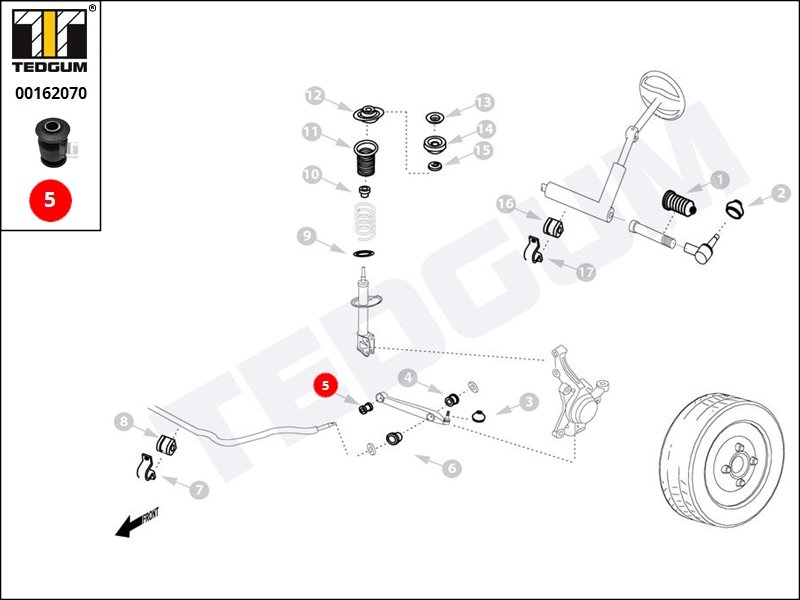 ®
TEDGUM
00162070
5

12
13
11
14
15
10
1
2
16
9
17
TEDGUM
5
4
3
8
6
7
FRONT