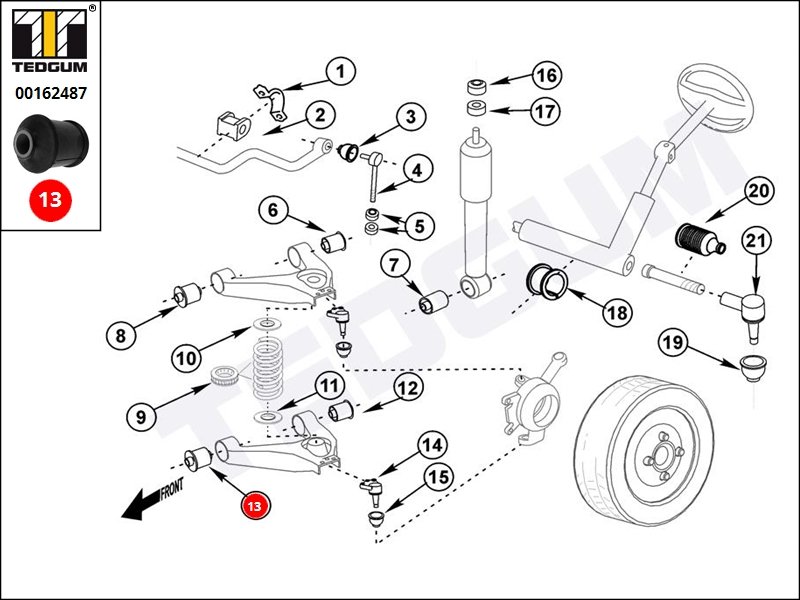 ®
TEDGUM
00162487
13

1
2
3
4
5
6
7
8
9
10
11
12
13
14
15
16
17
18
19
20
21
FRONT
TEDGUM