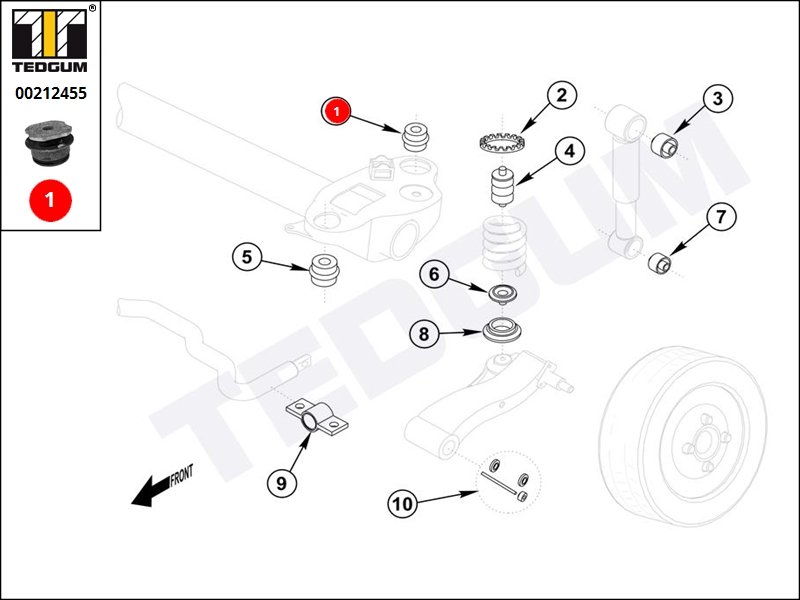 ®
TEDGUM
00212455
1
1
2
3
4
5
6
7
8
9
10
FRONT
TEDGUM