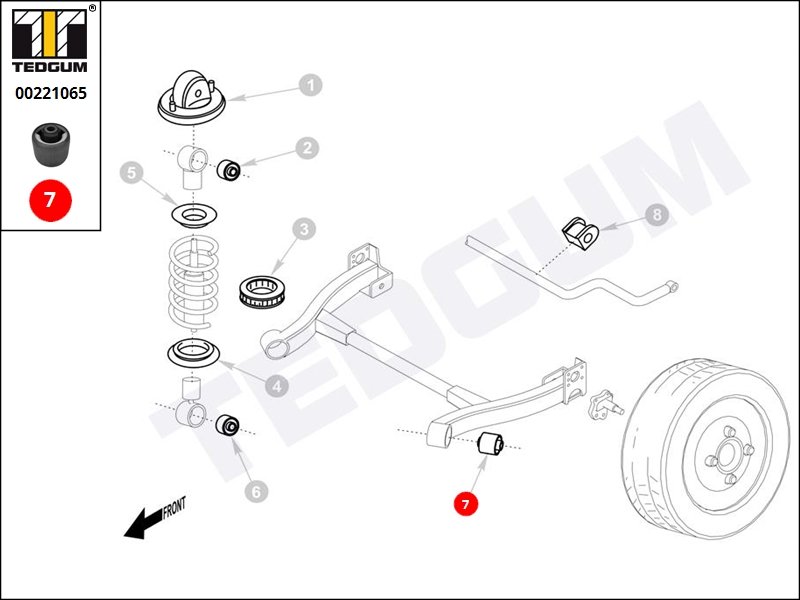 ®
TEDGUM
00221065
7

1
2
5
3
8
4
6
7
FRONT
TEDGUM