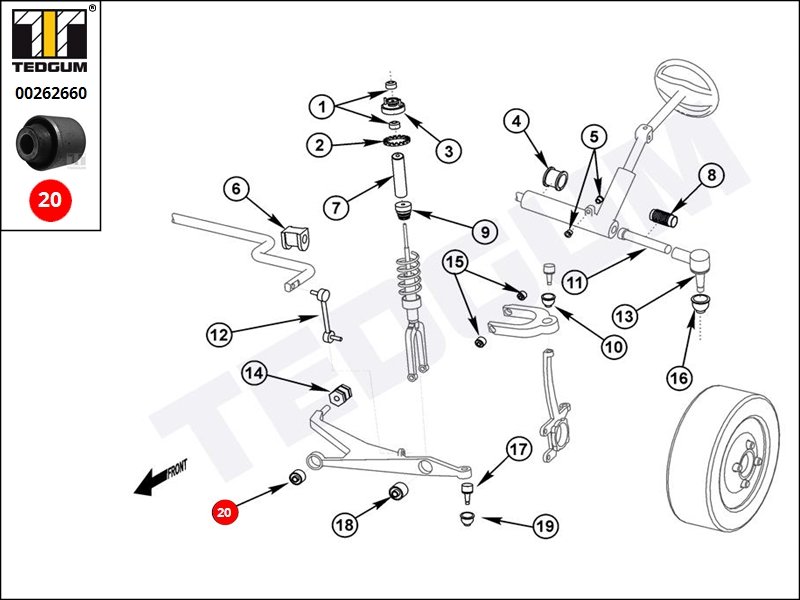 ®
TEDGUM
00262660
20

1
2
3
4
5
6
7
8
9
10
11
12
13
14
15
16
17
18
19
20
FRONT
TEDGUM