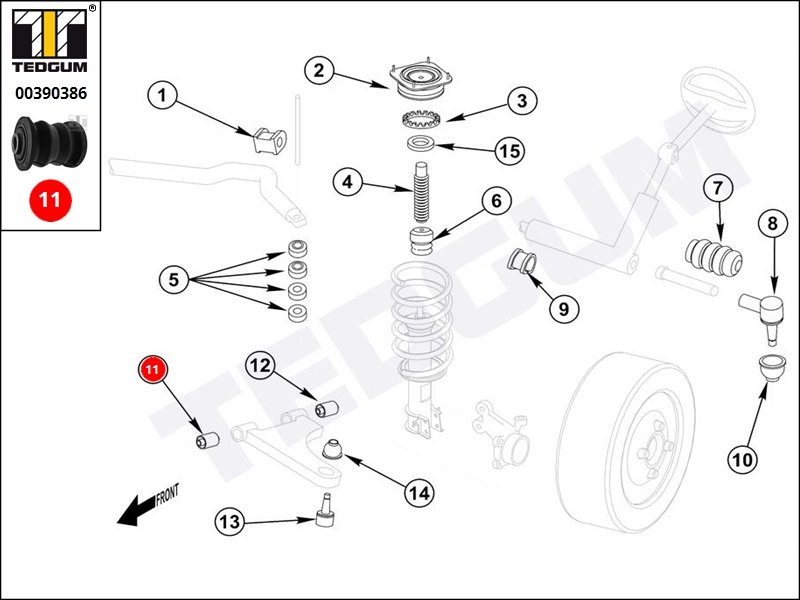 ®
TEDGUM
00390386
11

1
2
3
15
4
6
7
8
5
9
11
12
10
14
13
FRONT
TEDGUM