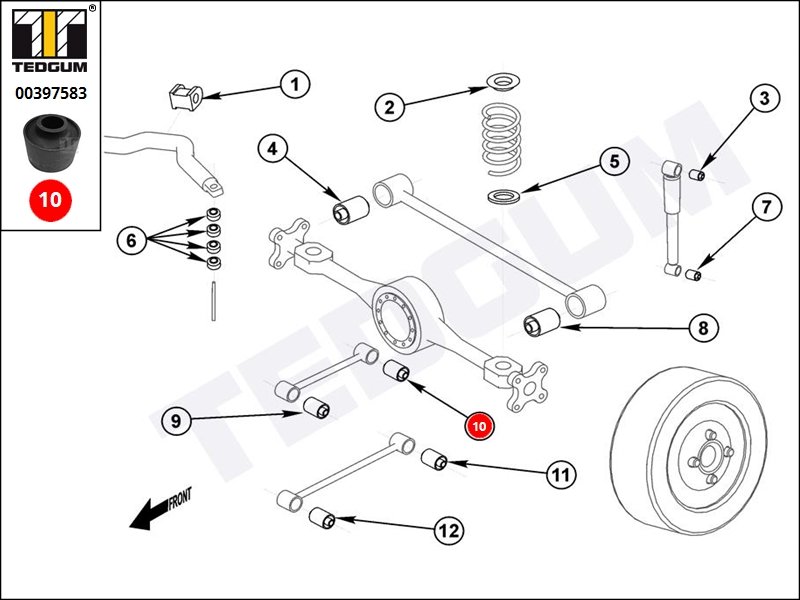 ®
TEDGUM
00397583
10

1
2
3
4
5
6
7
8
9
10
11
12
FRONT
TEDGUM