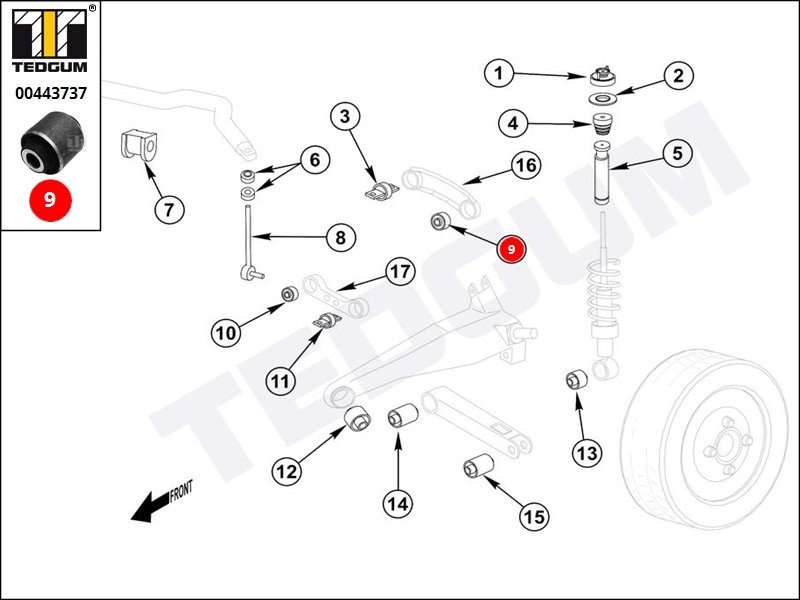 ®
TEDGUM
00443737
9

1
2
3
4
5
6
7
8
16
9
17
10
11
12
13
14
15
FRONT
TEDGUM