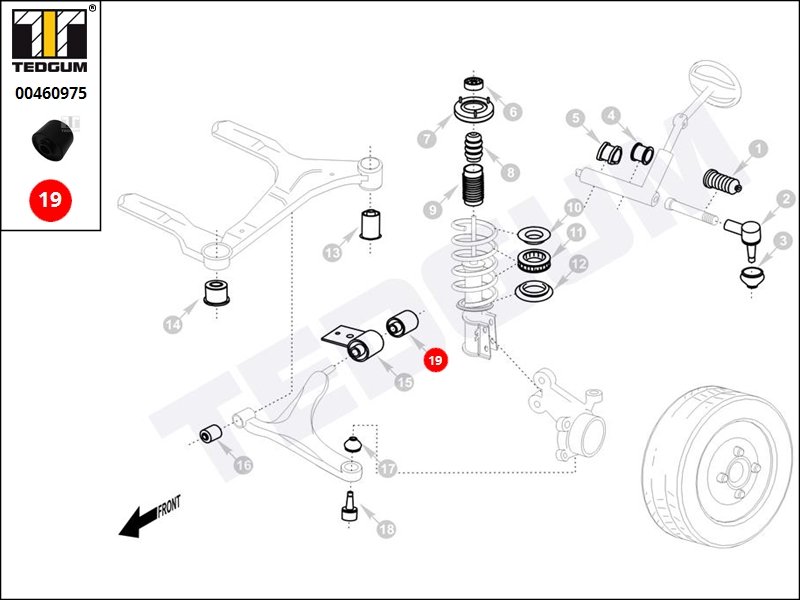 ®
TEDGUM
00460975
19

TEDGUM

1
2
3
4
5
6
7
8
9
10
11
12
13
14
15
16
17
18
19
FRONT