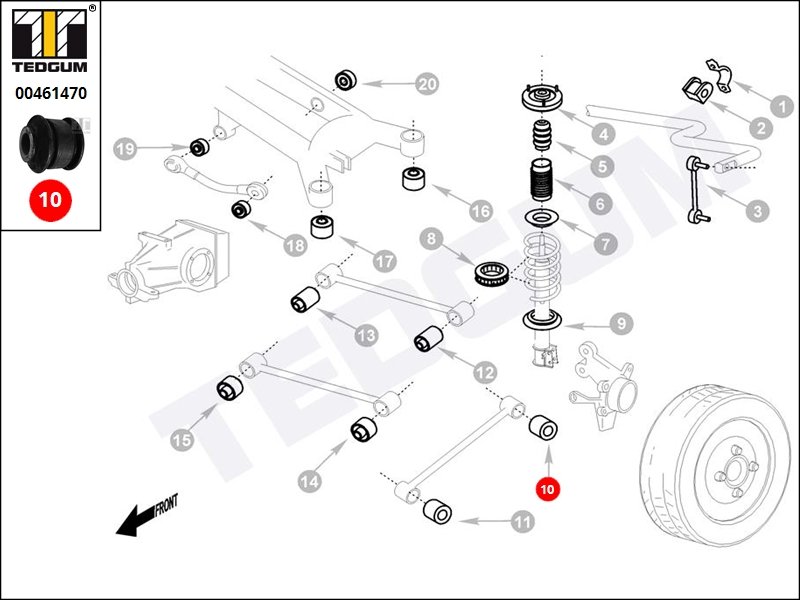 ®
TEDGUM
00461470
10
TEDGUM
20
19
18
17
16
1
2
3
4
5
6
7
8
9
13
12
15
14
10
11
FRONT