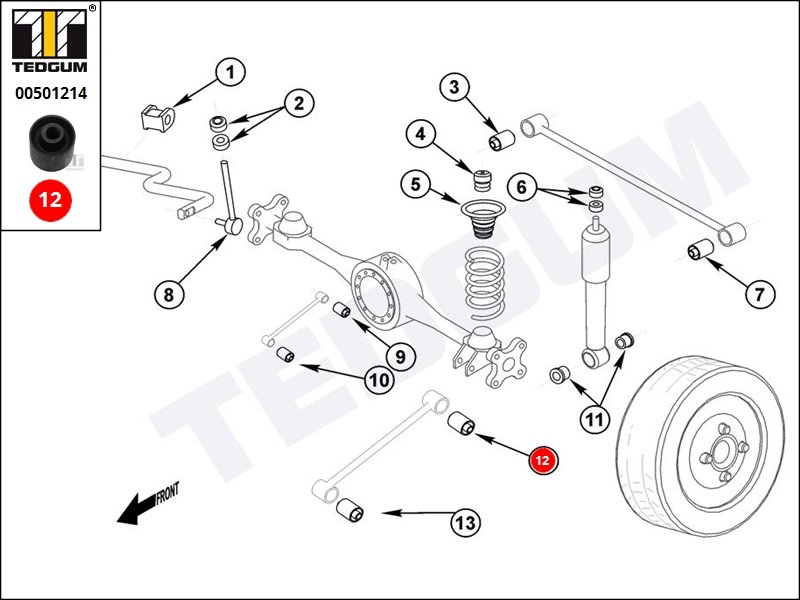 ®
TEDGUM
00501214
12

1
2
3
4
5
6
7
8
9
10
11
12
13
FRONT
TEDGUM