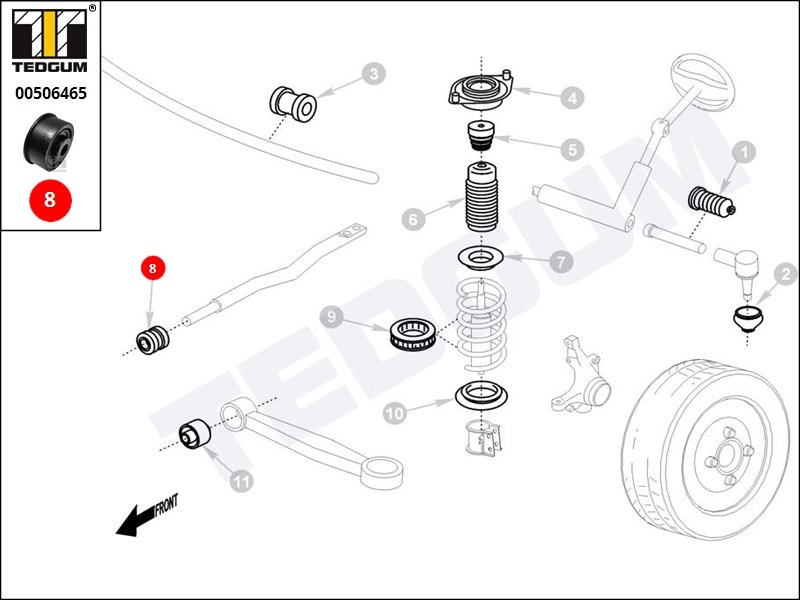 ®
TEDGUM
00506465
8
3
4
5
1
6
7
2
8
9
10
11
FRONT
TEDGUM