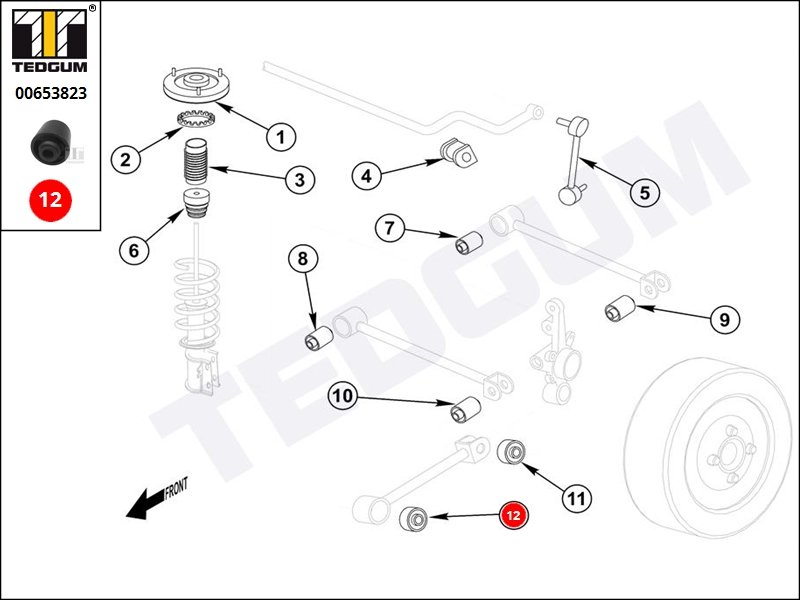 ®
TEDGUM
00653823
12

1
2
3
4
5
6
7
8
9
10
11
12
FRONT
TEDGUM