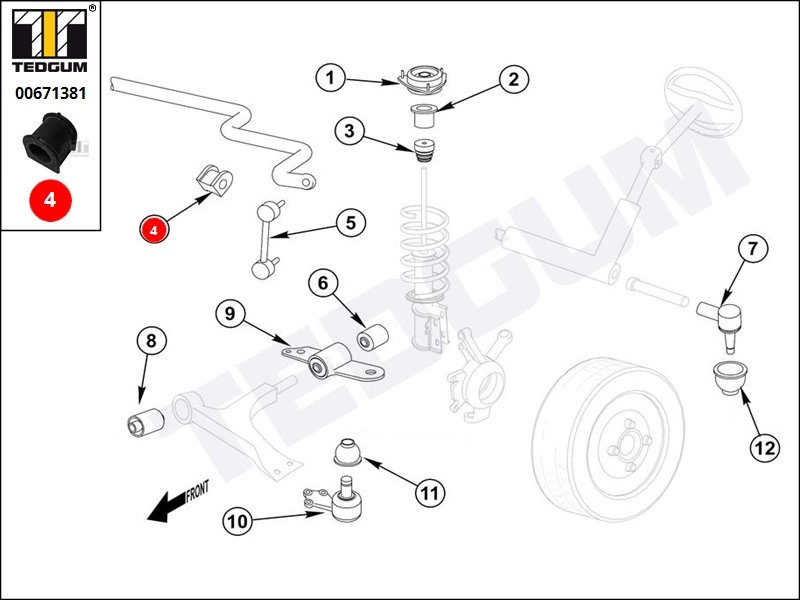 ®
TEDGUM
00671381
4

1
2
3
4
5
6
7
8
9
10
11
12
FRONT
TEDGUM