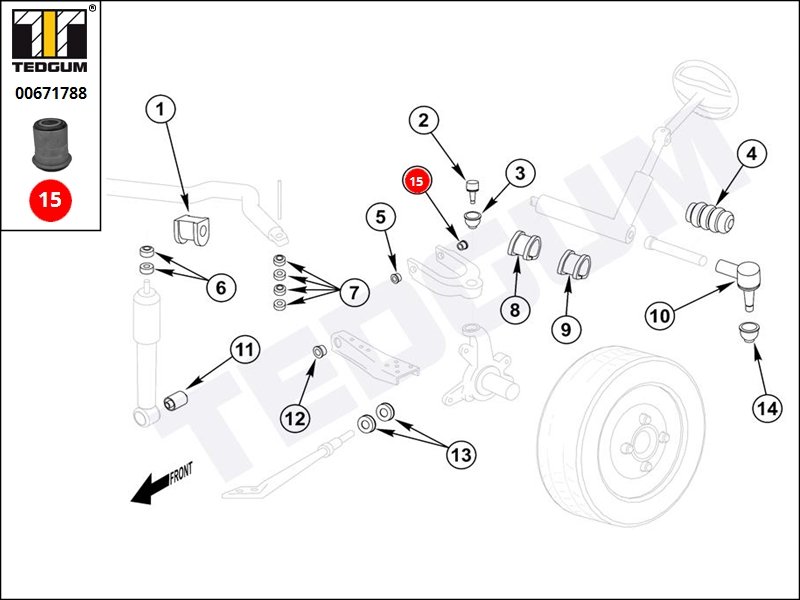 ®
TEDGUM
00671788
15

1
2
15
3
4
5
6
7
8
9
10
11
12
13
14
FRONT
TEDGUM