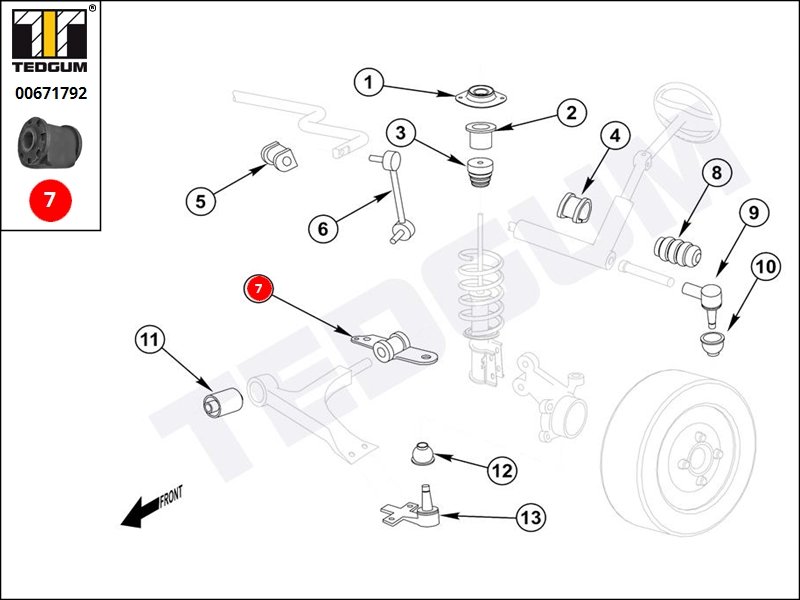 ®
TEDGUM
00671792
7

1
2
3
4
5
6
8
9
10
7
11
12
13
FRONT
TEDGUM