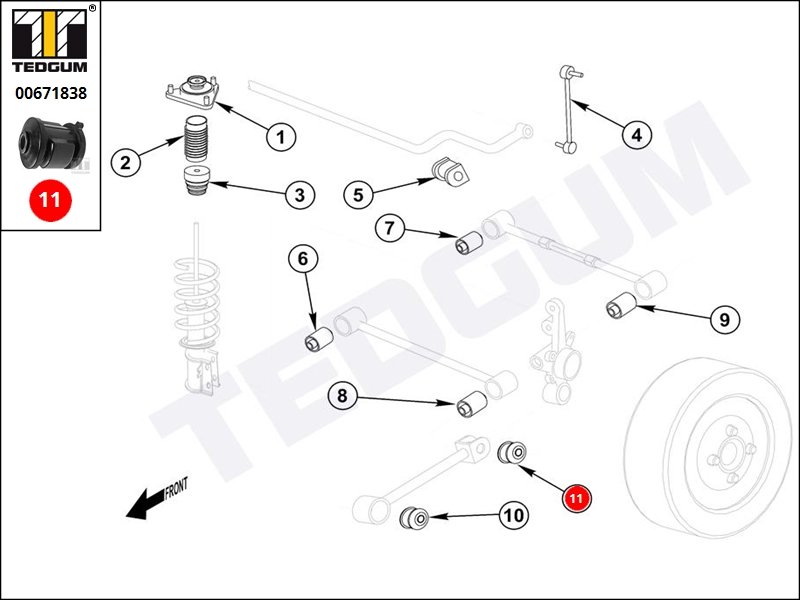 ®
TEDGUM
00671838
11
1
2
3
4
5
6
7
8
9
10
11
FRONT
TEDGUM