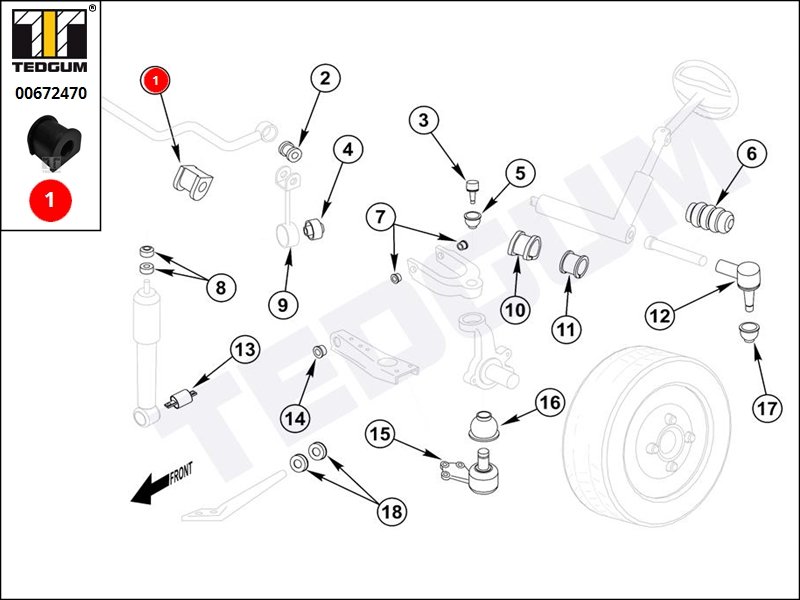 ®
TEDGUM
00672470
1

1
2
3
4
5
6
7
8
9
10
11
12
13
14
15
16
17
18
FRONT
TEDGUM