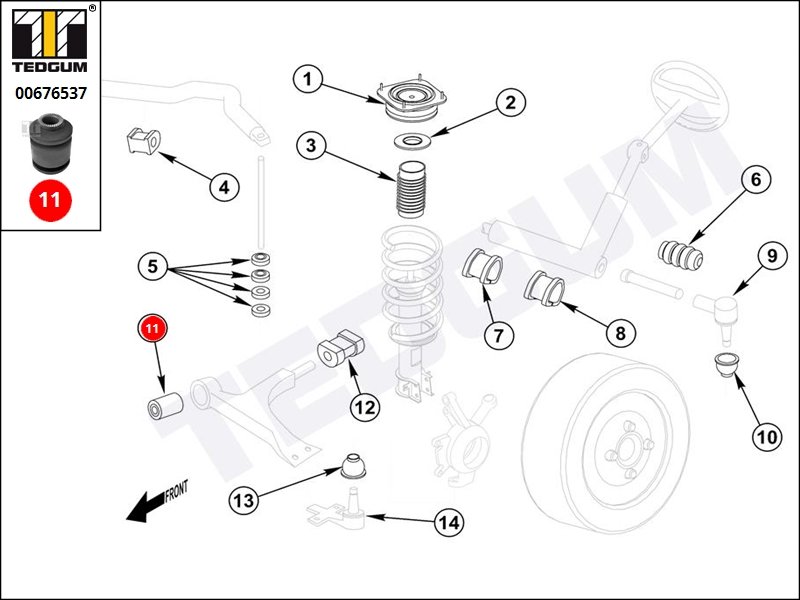 ®
TEDGUM
00676537
11
1
2
3
4
5
6
7
8
9
10
11
12
13
14
FRONT
TEDGUM