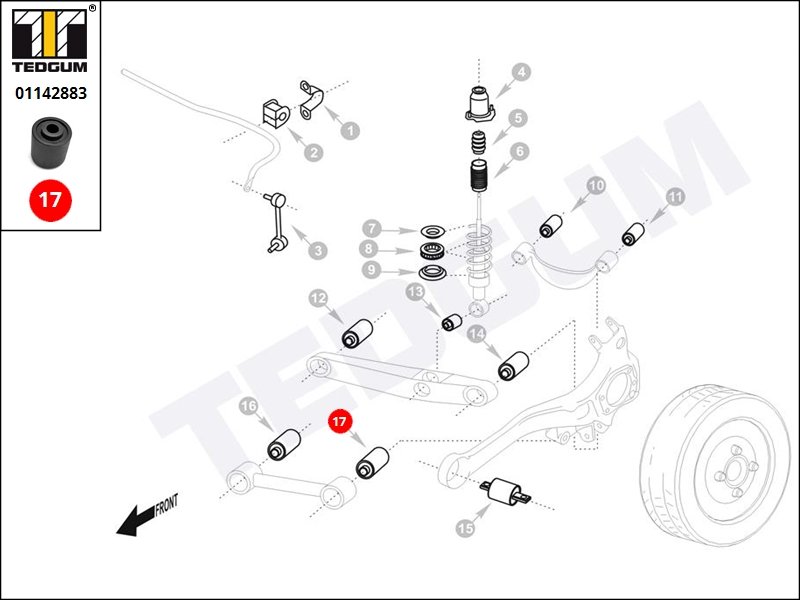 ®
TEDGUM
01142883
17

TEDGUM

1
2
3
4
5
6
7
8
9
10
11
12
13
14
15
16
17
FRONT