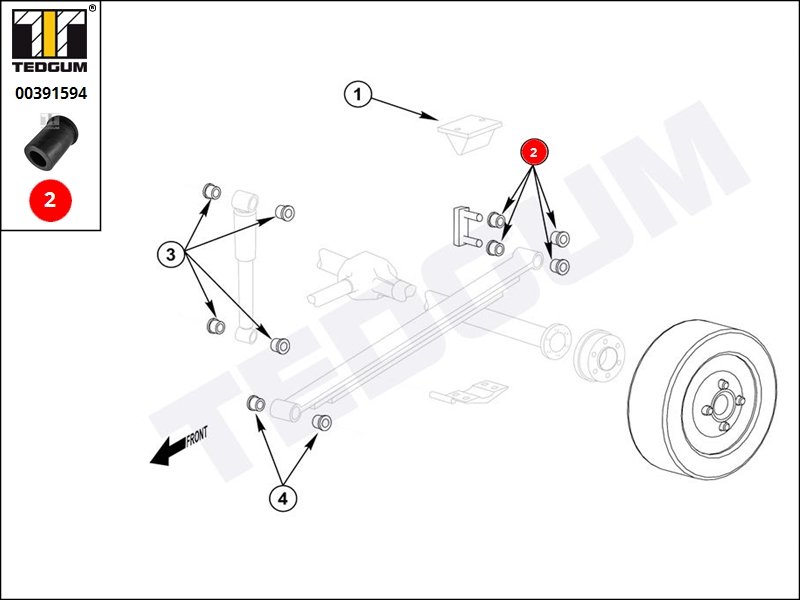 ®
TEDGUM
00391594
2

1
2
3
4
FRONT
TEDGUM