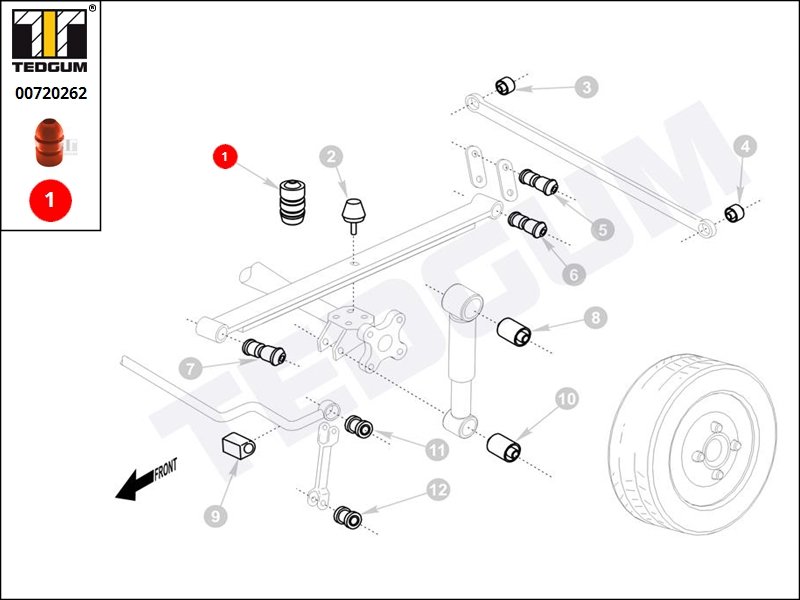 ®
TEDGUM
00720262
1
1
2
3
4
5
6
7
8
9
10
11
12
FRONT
TEDGUM