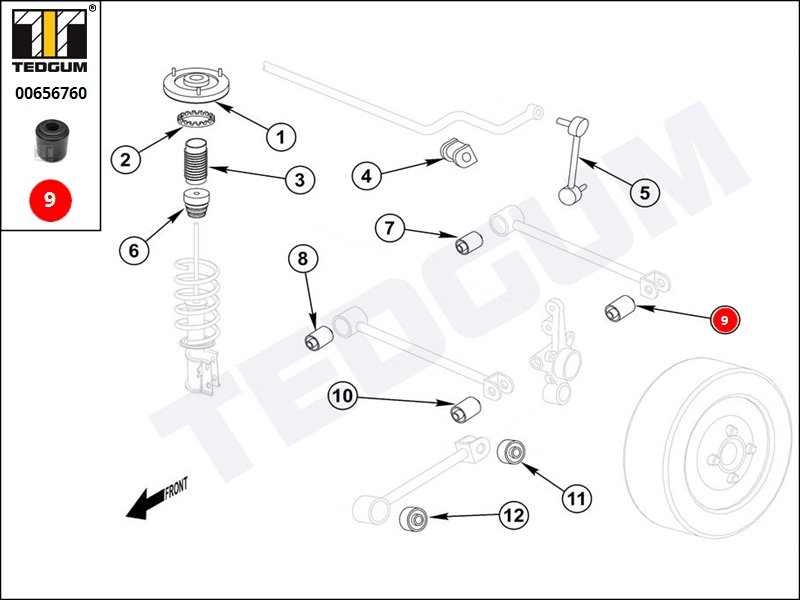 ®
TEDGUM
00656760
9
1
2
3
4
5
6
7
8
9
10
11
12
FRONT
TEDGUM