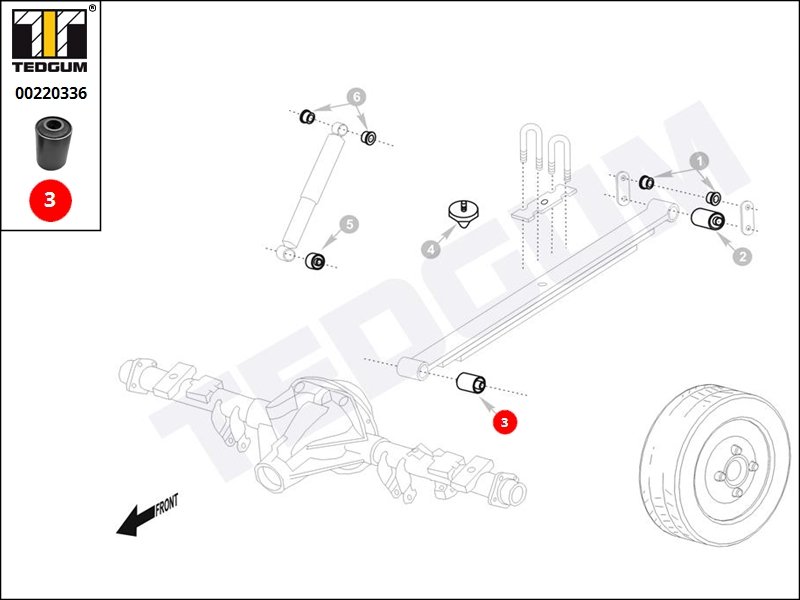 ®
TEDGUM
00220336
3

6
1
5
4
2
TEDGUM
3
FRONT