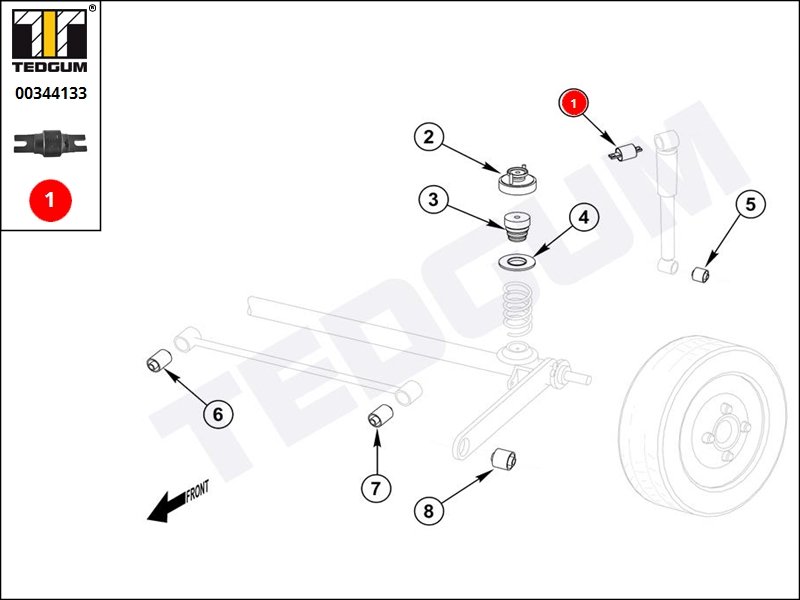 ®
TEDGUM
00344133
1

1
2
3
4
5
6
7
8
FRONT
TEDGUM