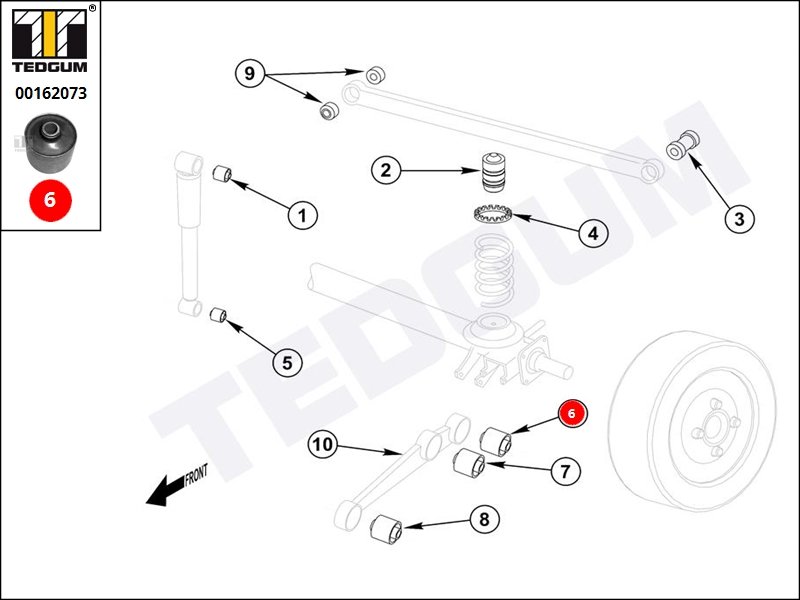 ®
TEDGUM
00162073
6

9
2
3
1
4
5
TEDGUM
6
10
7
FRONT
8